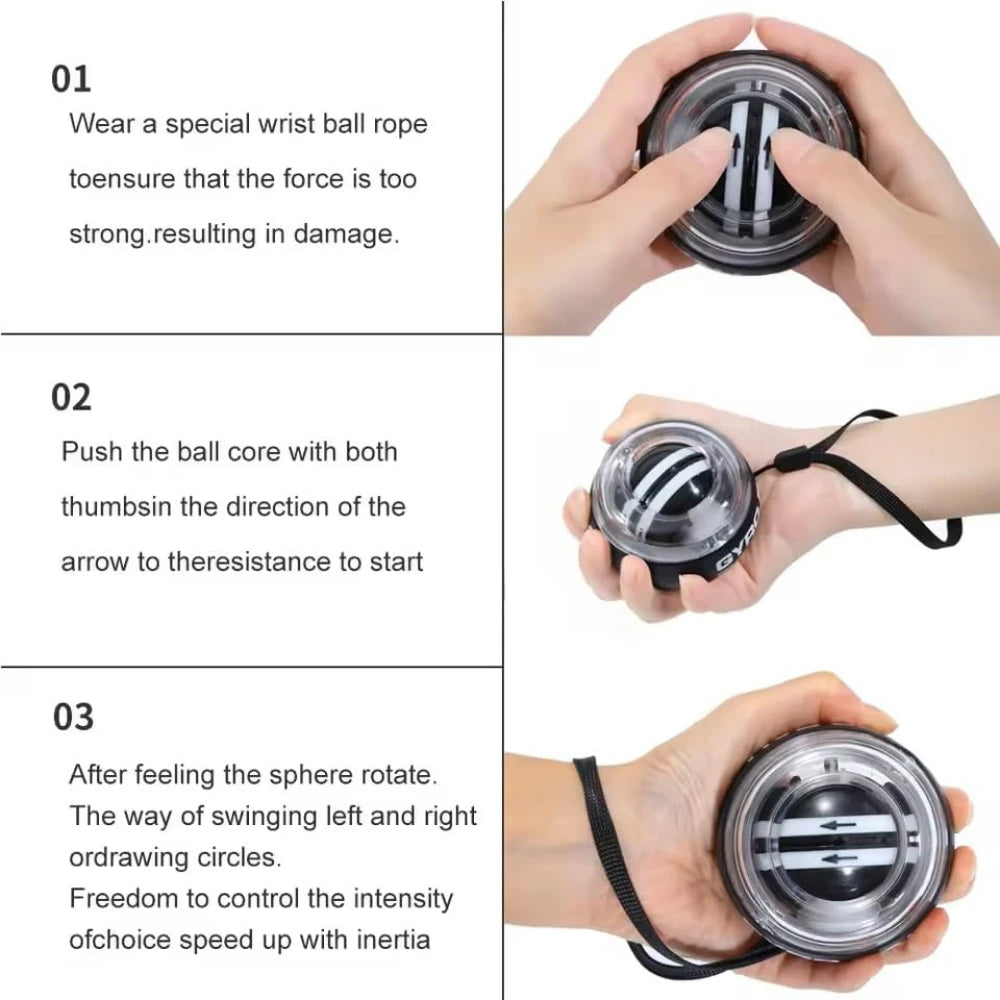 01
Wear a special wrist ball rope toensure that the force is too strong.resulting in damage.

02
Push the ball core with both thumbsin the direction of the arrow to theresistance to start

GYRO

03
After feeling the sphere rotate.
The way of swinging left and right ordrawing circles.
Freedom to control the intensity ofchoice speed up with inertia