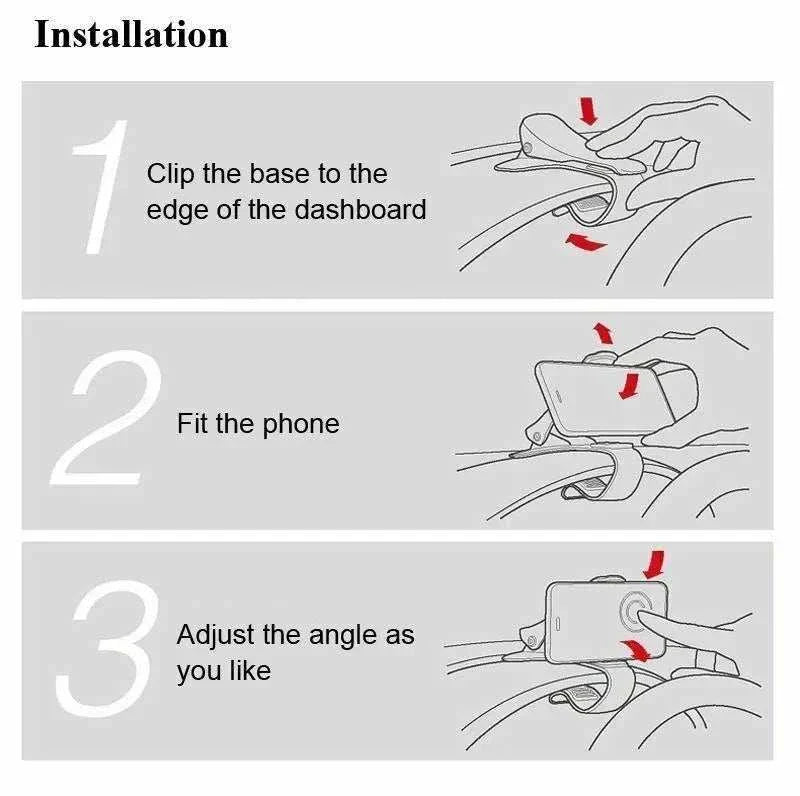 Installation

1

Clip the base to the edge of the dashboard

2

Fit the phone

3

Adjust the angle as you like